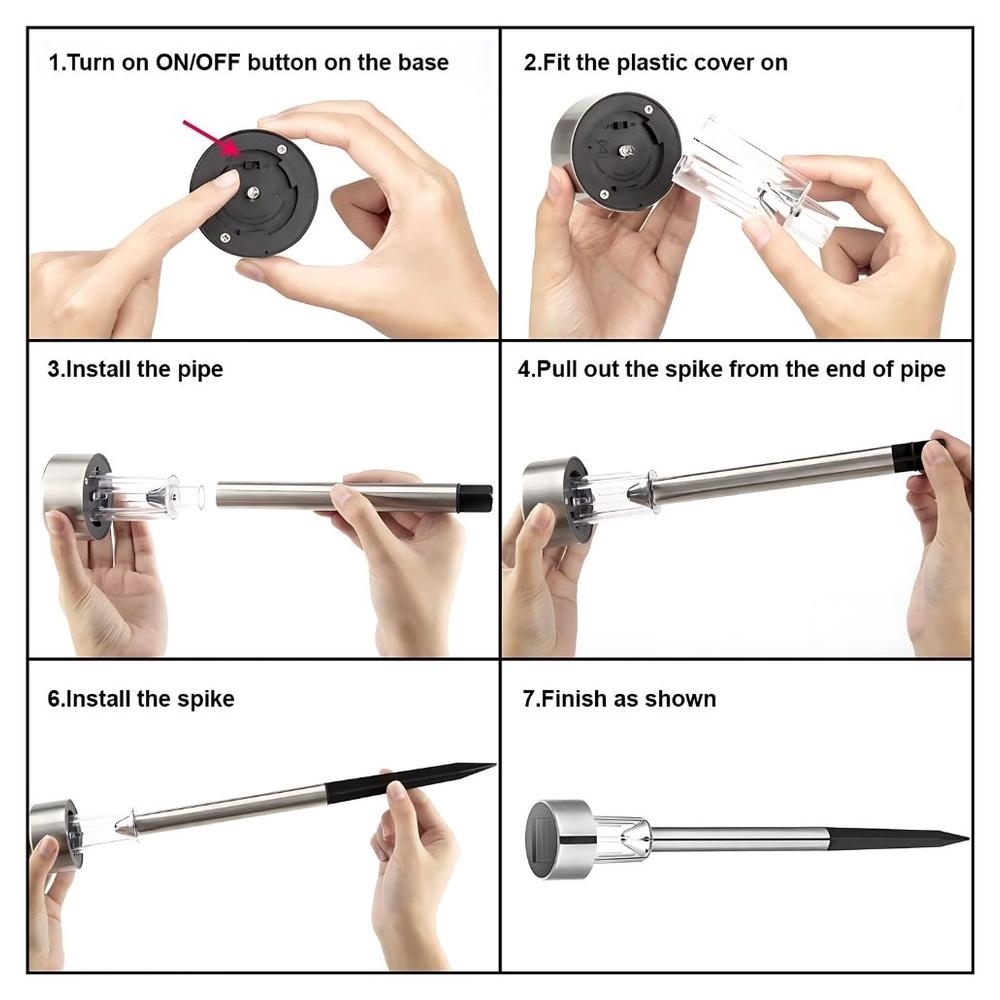 1.Turn on ON/OFF button on the base

2.Fit the plastic cover on

3.Install the pipe

4.Pull out the spike from the end of pipe

6.Install the spike

7.Finish as shown